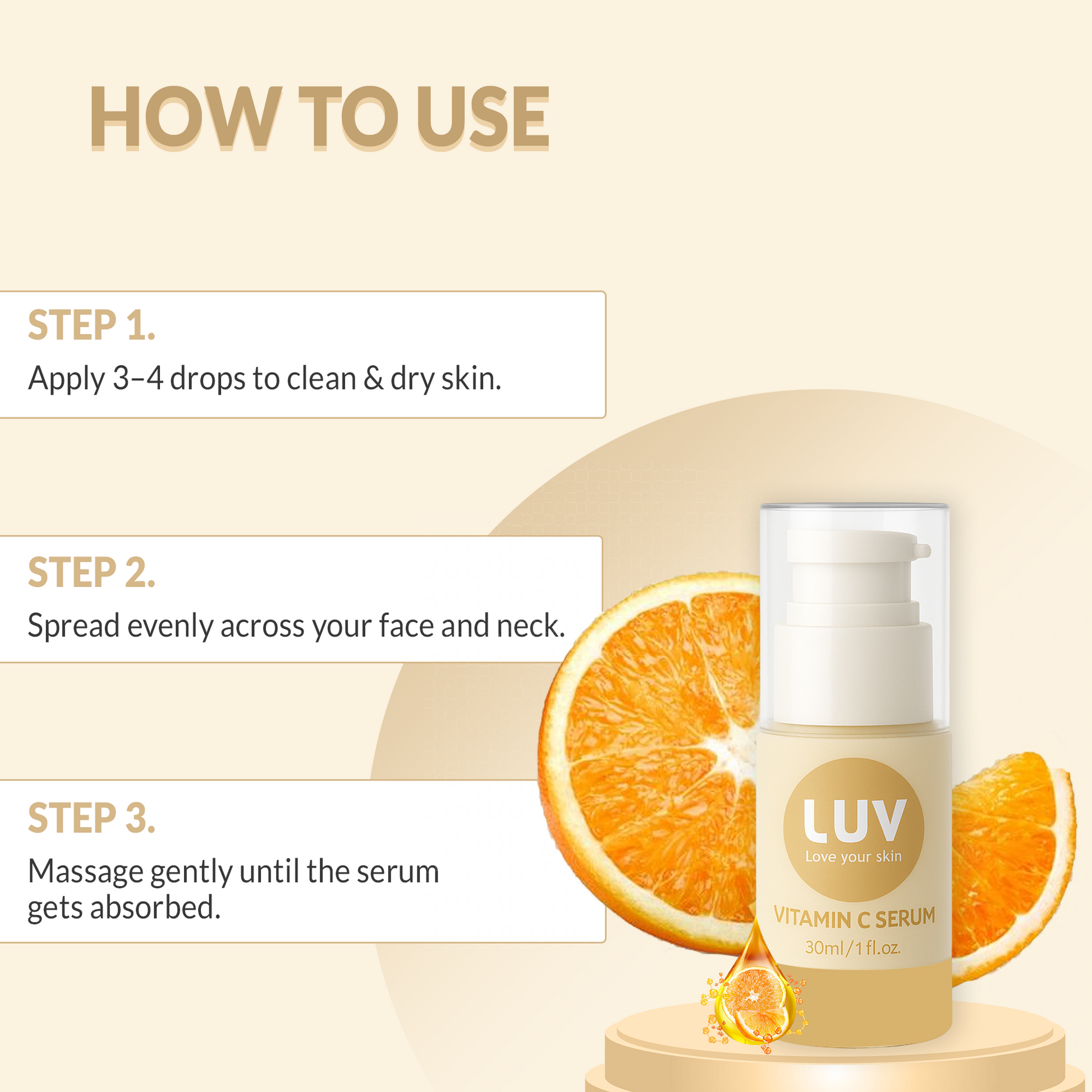 HOW TO USE

STEP 1.
Apply 3–4 drops to clean & dry skin.

STEP 2.
Spread evenly across your face and neck.

STEP 3.
Massage gently until the serum gets absorbed.

LUV
Love your skin
VITAMIN C SERUM
30ml/1 fl.oz.