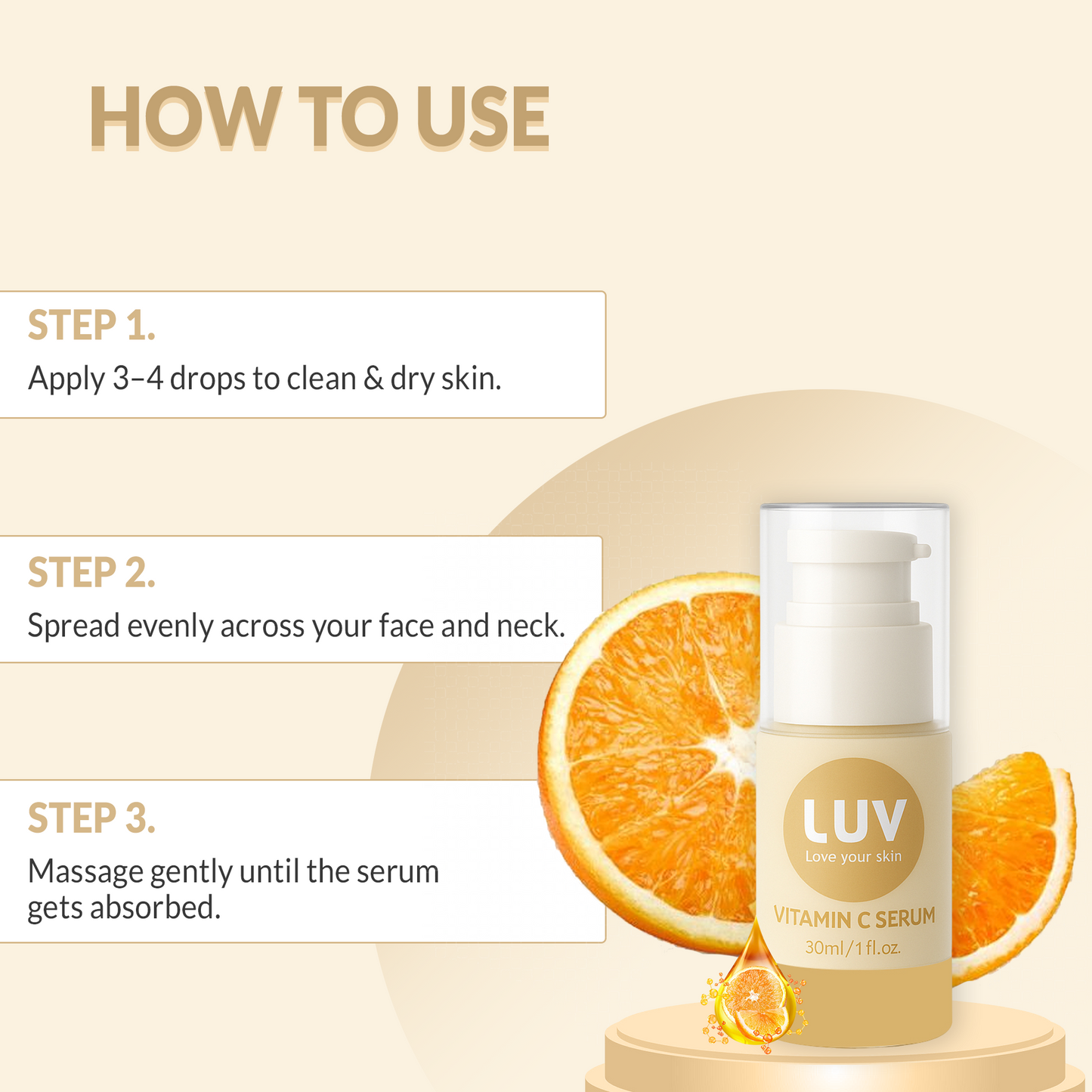 HOW TO USE

STEP 1.
Apply 3–4 drops to clean & dry skin.

STEP 2.
Spread evenly across your face and neck.

STEP 3.
Massage gently until the serum gets absorbed.

LUV
Love your skin
VITAMIN C SERUM
30ml/1 fl.oz.